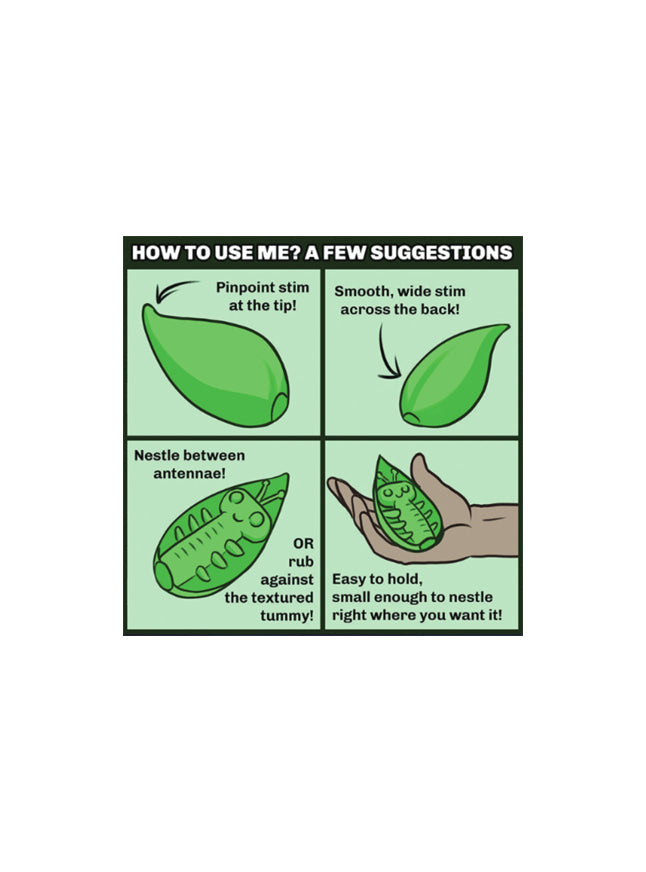 HOW TO USE ME? A FEW SUGGESTIONS

Pinpoint stim at the tip!

Smooth, wide stim across the back!

Nestle between antennae!

OR rub against the textured tummy!

Easy to hold, small enough to nestle right where you want it!