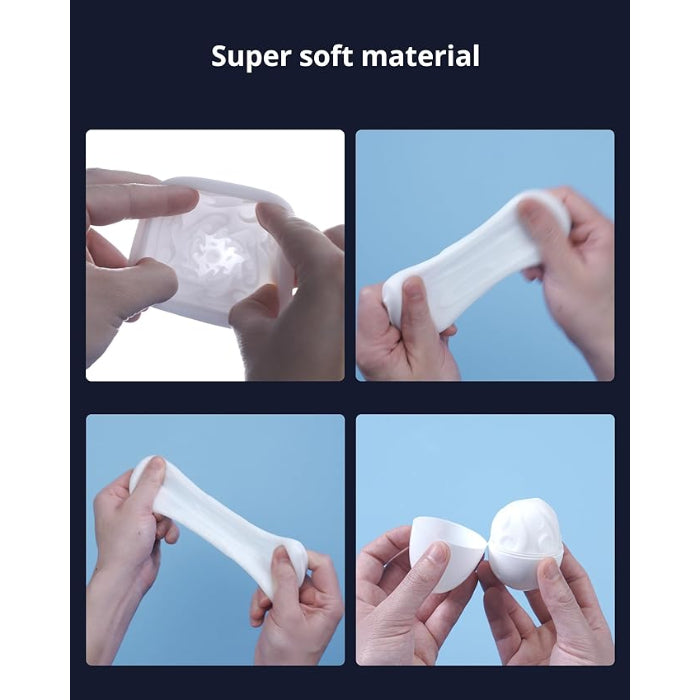 Super soft material