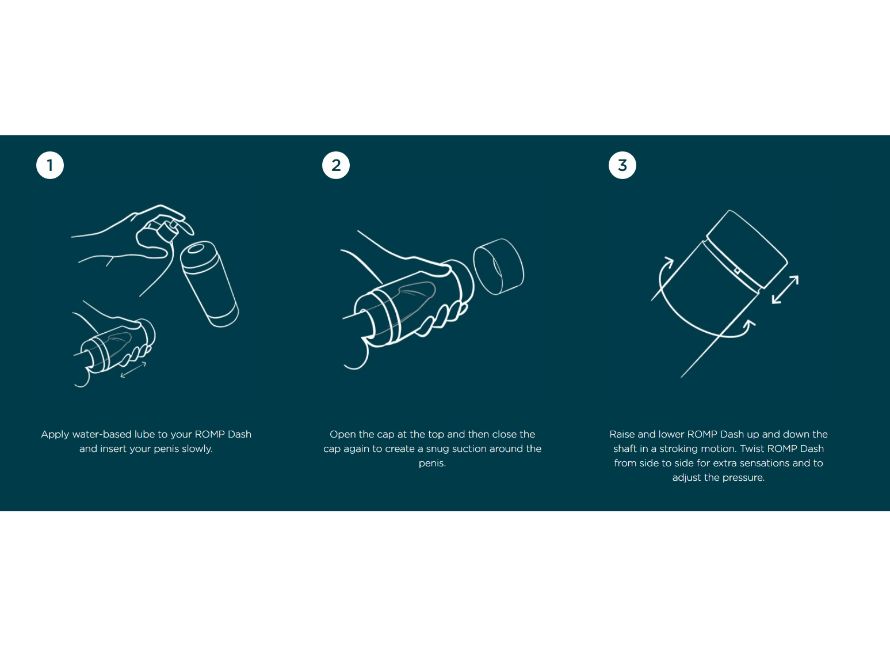 1

Apply water-based lube to your ROMP Dash and insert your penis slowly.

2

Open the cap at the top and then close the cap again to create a snug suction around the penis.

3

Raise and lower ROMP Dash up and down the shaft in a stroking motion. Twist ROMP Dash from side to side for extra sensations and to adjust the pressure.